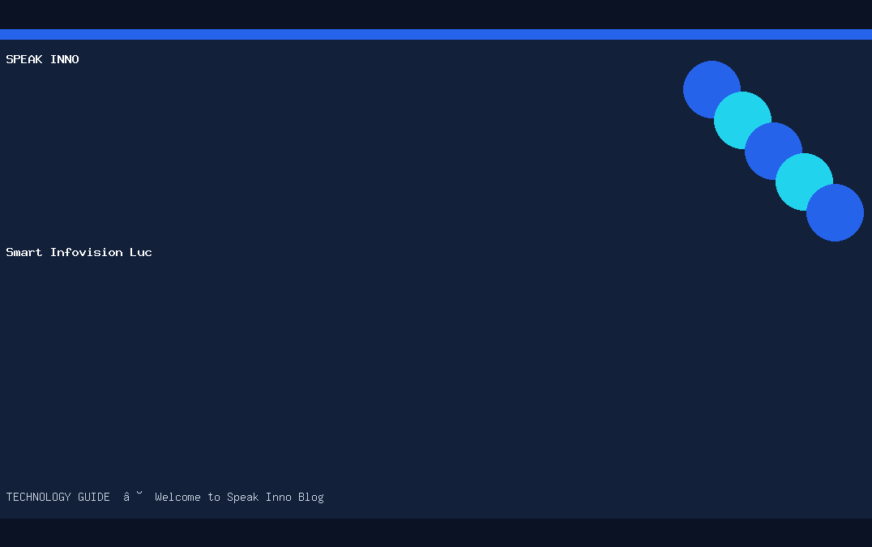 SPEAK INNO

Smart Infovision Luc

TECHNOLOGY GUIDE â ˘ Welcome to Speak Inno Blog